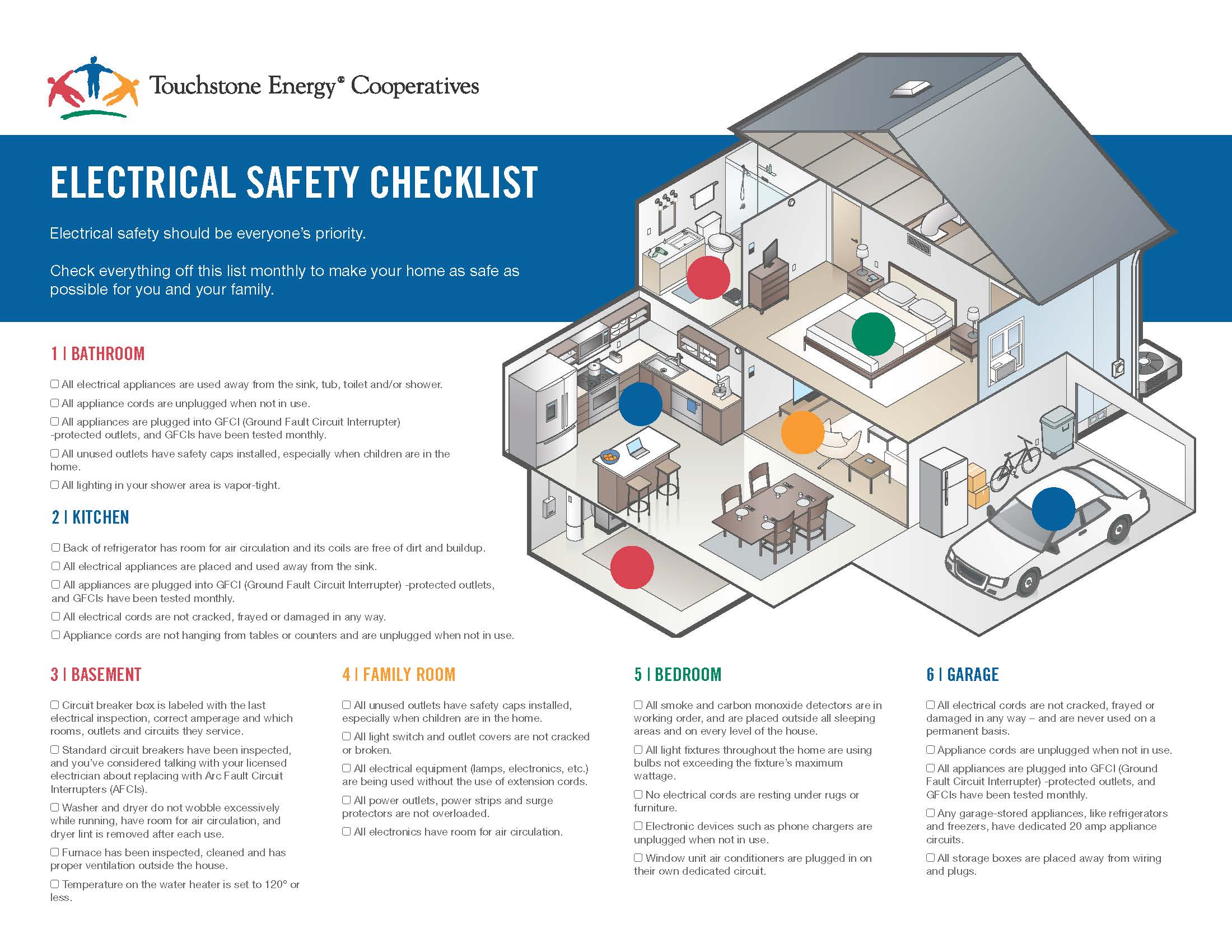 Touchstone Energy® Cooperatives

ELECTRICAL SAFETY CHECKLIST

Electrical safety should be everyone's priority.

Check everything off this list monthly to make your home as safe as possible for you and your family.

1 | BATHROOM

☐ All electrical appliances are used away from the sink, tub, toilet and/or shower.

☐ All appliance cords are unplugged when not in use.

☐ All appliances are plugged into GFCI (Ground Fault Circuit Interrupter) -protected outlets, and GFCIs have been tested monthly.

☐ All unused outlets have safety caps installed, especially when children are in the home.

☐ All lighting in your shower area is vapor-tight.

2 | KITCHEN

☐ Back of refrigerator has room for air circulation and its coils are free of dirt and buildup.

☐ All electrical appliances are placed and used away from the sink.

☐ All appliances are plugged into GFCI (Ground Fault Circuit Interrupter) -protected outlets, and GFCIs have been tested monthly.

☐ All electrical cords are not cracked, frayed or damaged in any way.

☐ Appliance cords are not hanging from tables or counters and are unplugged when not in use.

3 | BASEMENT

☐ Circuit breaker box is labeled with the last electrical inspection, correct amperage and which rooms, outlets and circuits they service.

☐ Standard circuit breakers have been inspected, and you've considered talking with your licensed electrician about replacing with Arc Fault Circuit Interrupters (AFCIs).

☐ Washer and dryer do not wobble excessively while running, have room for air circulation, and dryer lint is removed after each use.

☐ Furnace has been inspected, cleaned and has proper ventilation outside the house.

☐ Temperature on the water heater is set to 120° or less.

4 | FAMILY ROOM

☐ All unused outlets have safety caps installed, especially when children are in the home.

☐ All light switch and outlet covers are not cracked or broken.

☐ All electrical equipment (lamps, electronics, etc.) are being used without the use of extension cords.

☐ All power outlets, power strips and surge protectors are not overloaded.

☐ All electronics have room for air circulation.

5 | BEDROOM

☐ All smoke and carbon monoxide detectors are in working order, and are placed outside all sleeping areas and on every level of the house.

☐ All light fixtures throughout the home are using bulbs not exceeding the fixture's maximum wattage.

☐ No electrical cords are resting under rugs or furniture.

☐ Electronic devices such as phone chargers are unplugged when not in use.

☐ Window unit air conditioners are plugged in on their own dedicated circuit.

6 | GARAGE

☐ All electrical cords are not cracked, frayed or damaged in any way – and are never used on a permanent basis.

☐ Appliance cords are unplugged when not in use.

☐ All appliances are plugged into GFCI (Ground Fault Circuit Interrupter) -protected outlets, and GFCIs have been tested monthly.

☐ Any garage-stored appliances, like refrigerators and freezers, have dedicated 20 amp appliance circuits.

☐ All storage boxes are placed away from wiring and plugs.